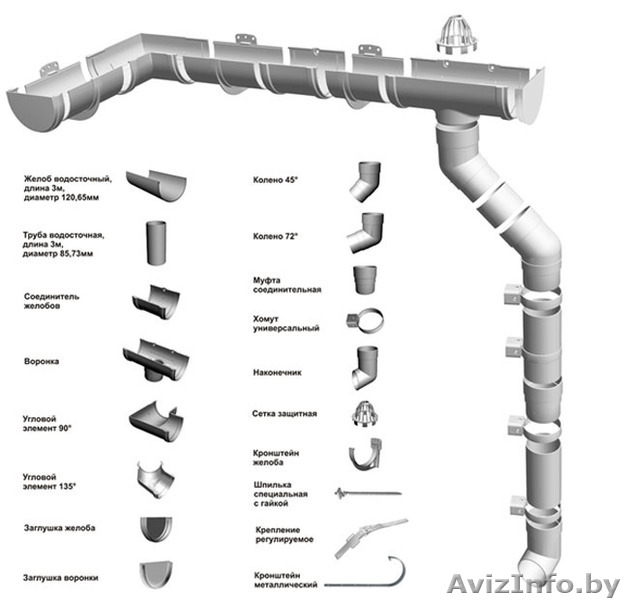 Желоб водосточный, длина 3м, диаметр 120,65мм

Труба водосточная, длина 3м, диаметр 85,73мм

Соединитель желобов

Воронка

Угловой элемент 90°

Угловой элемент 135°

Заглушка желоба

Заглушка воронки

Колено 45°

Колено 72°

Муфта соединительная

Хомут универсальный

Наконечник

Сетка защитная

Кронштейн желоба

Шпилька специальная с гайкой

Крепление регулируемое

Кронштейн металлический

AvizInfo.by